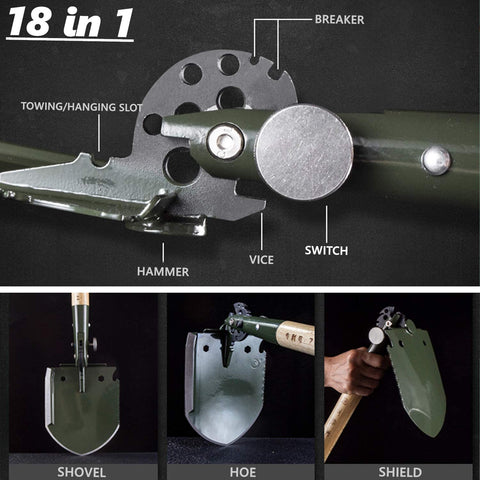 18 in 1

BREAKER

TOWING/HANGING SLOT

HAMMER

VICE

SWITCH

SHOVEL

HOE

SHIELD